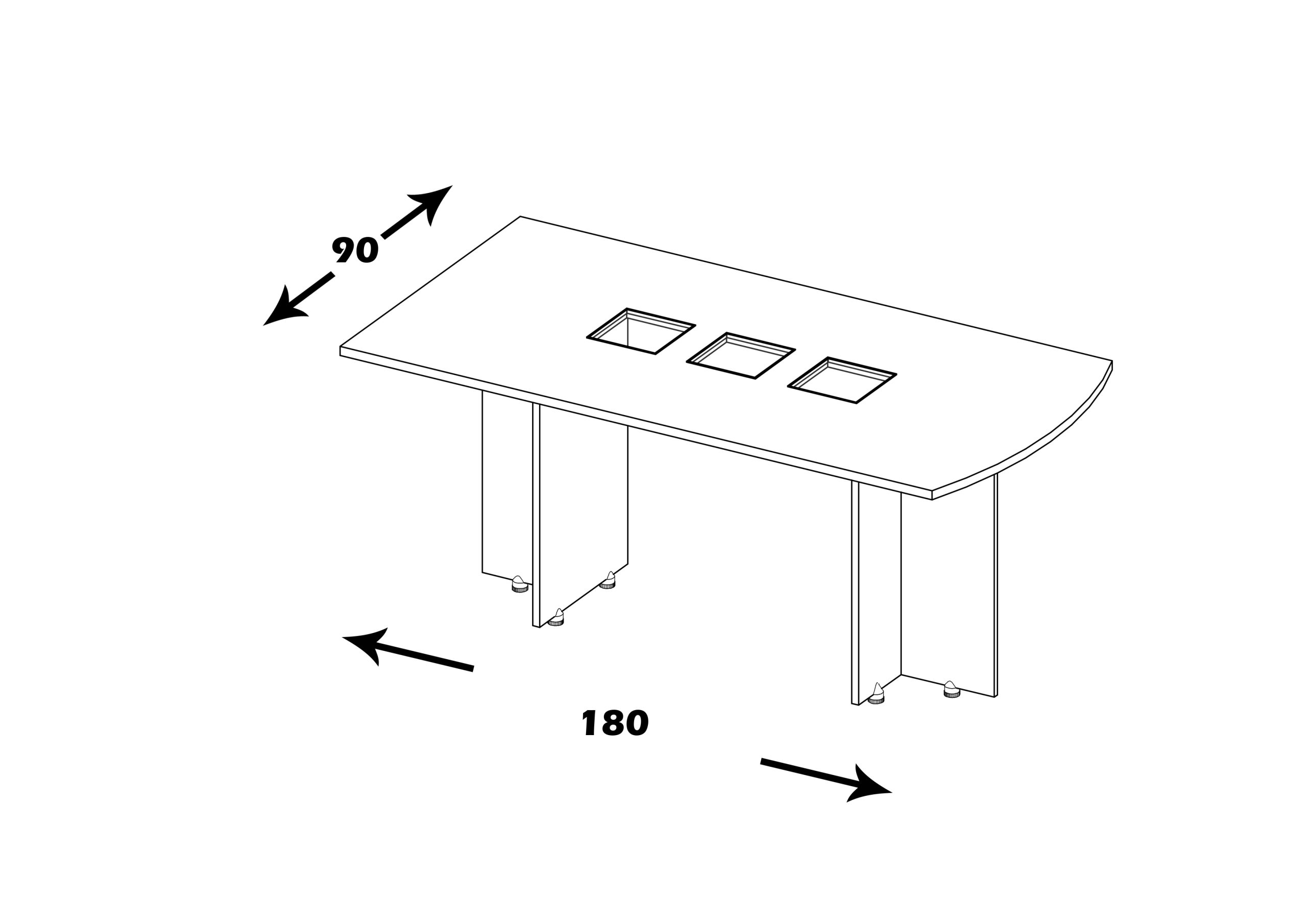 90

180